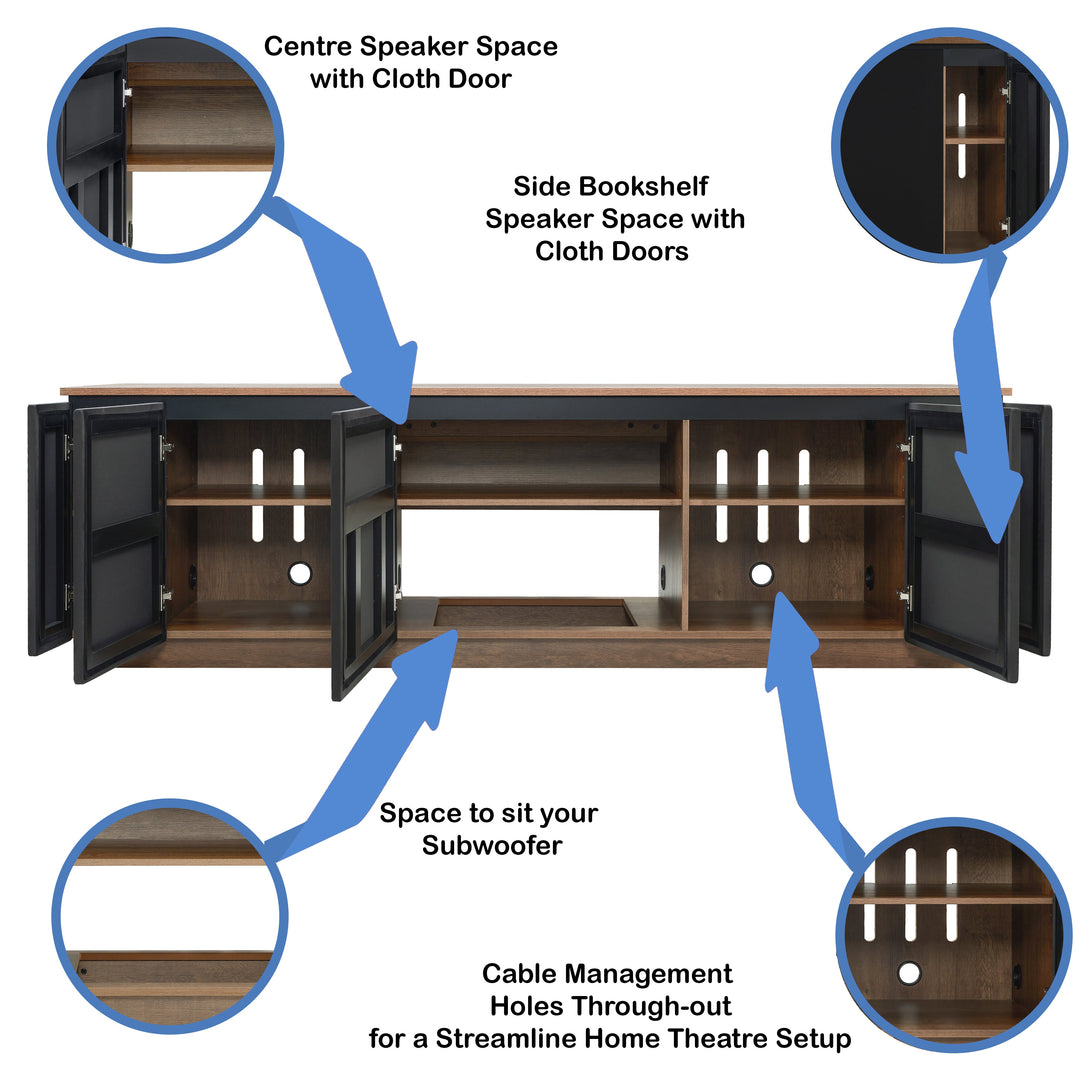 Centre Speaker Space with Cloth Door

Side Bookshelf Speaker Space with Cloth Doors

Space to sit your Subwoofer

Cable Management Holes Through-out for a Streamline Home Theatre Setup