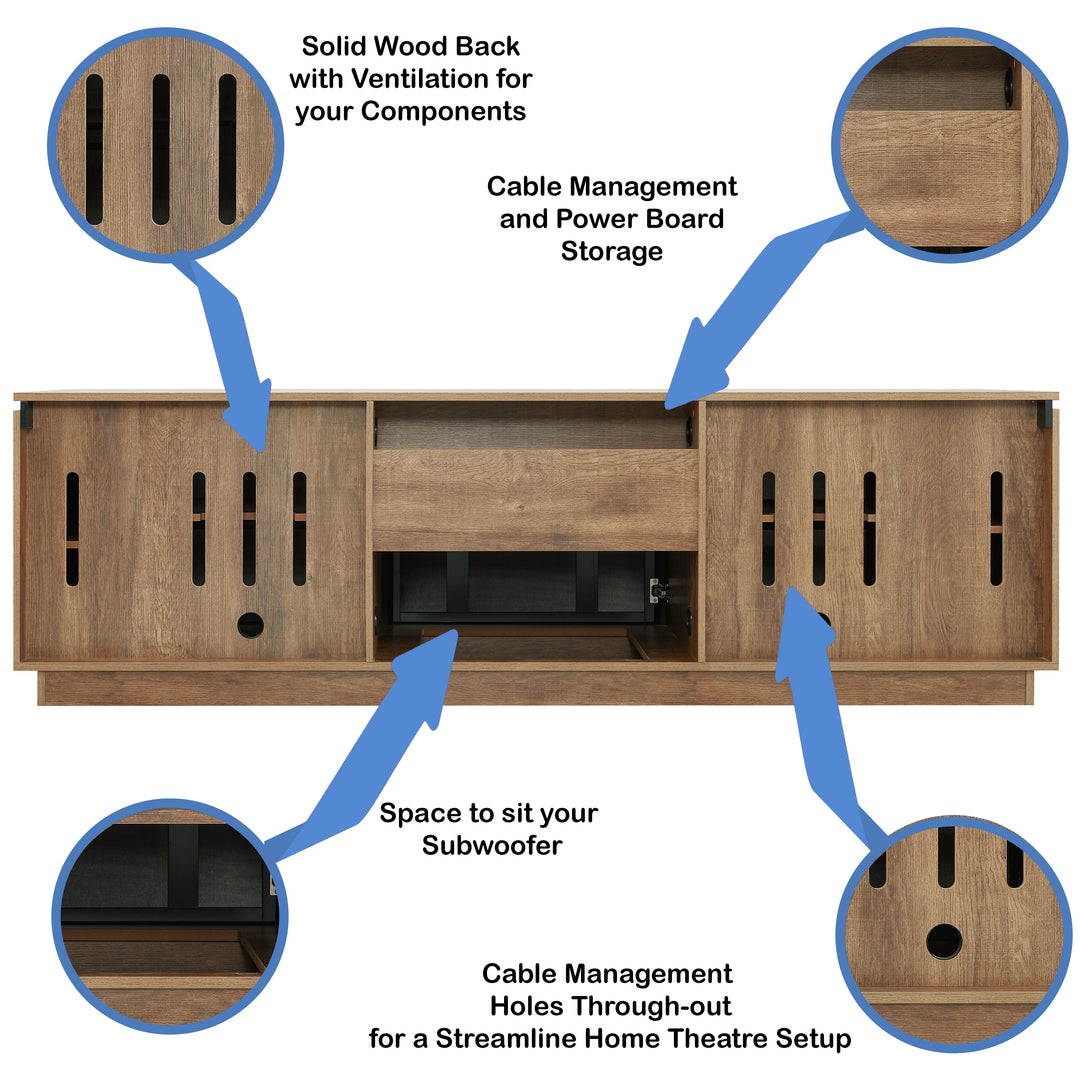 Solid Wood Back with Ventilation for your Components

Cable Management and Power Board Storage

Space to sit your Subwoofer

Cable Management Holes Through-out for a Streamline Home Theatre Setup